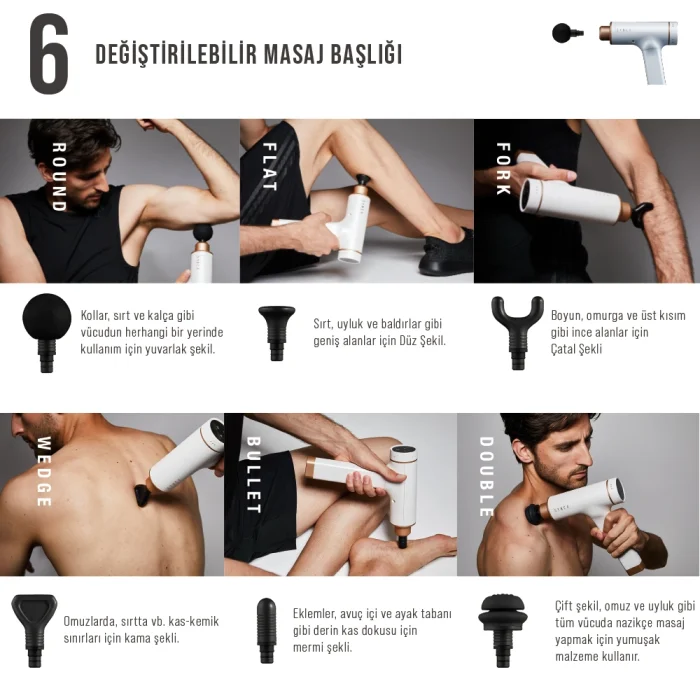 6 DEĞİŞTİRİLEBİLİR MASAJ BAŞLIĞI

ROUND

FLAT

FORK

Kollar, sırt ve kalça gibi vücudun herhangi bir yerinde kullanım için yuvarlak şekil.

Sırt, uyluk ve baldırlar gibi geniş alanlar için Düz Şekil.

Boyun, omurga ve üst kısım gibi ince alanlar için Çatal Şekli

WEDGE

BULLET

DOUBLE

Omuzlarda, sırtta vb. kas-kemik sınırları için kama şekli.

Eklemler, avuç içi ve ayak tabanı gibi derin kas dokusu için mermi şekli.

Çift şekil, omuz ve uyluk gibi tüm vücuda nazikçe masaj yapmak için yumuşak malzeme kullanır.