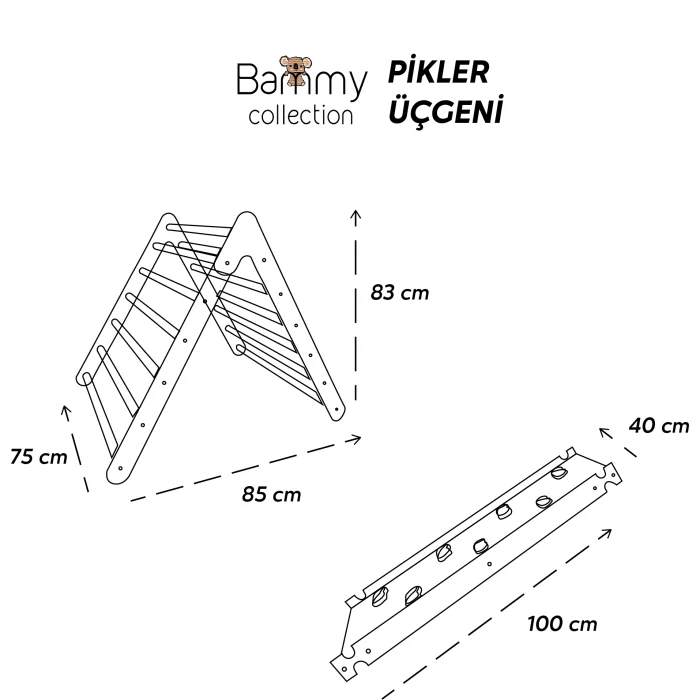 Bammy collection

PİKLER ÜÇGENİ

83 cm

75 cm

85 cm

40 cm

100 cm