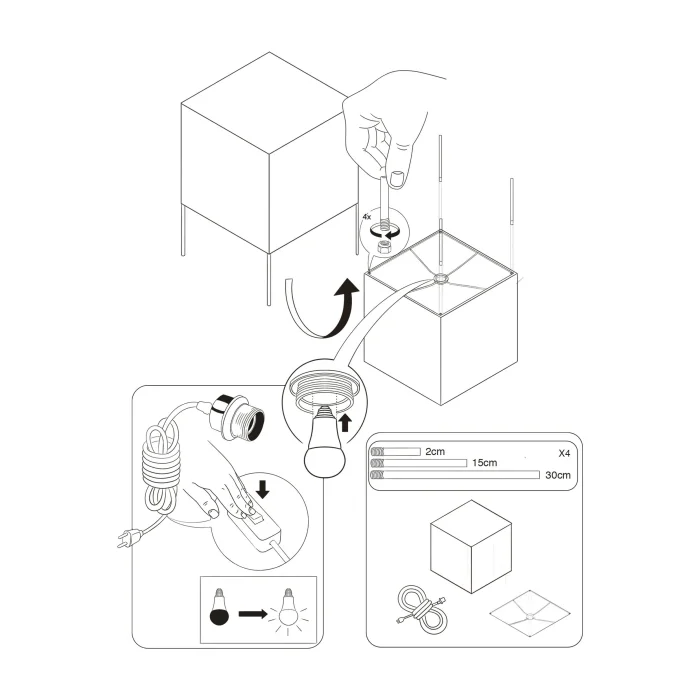 4x

2cm
X4
15cm
30cm